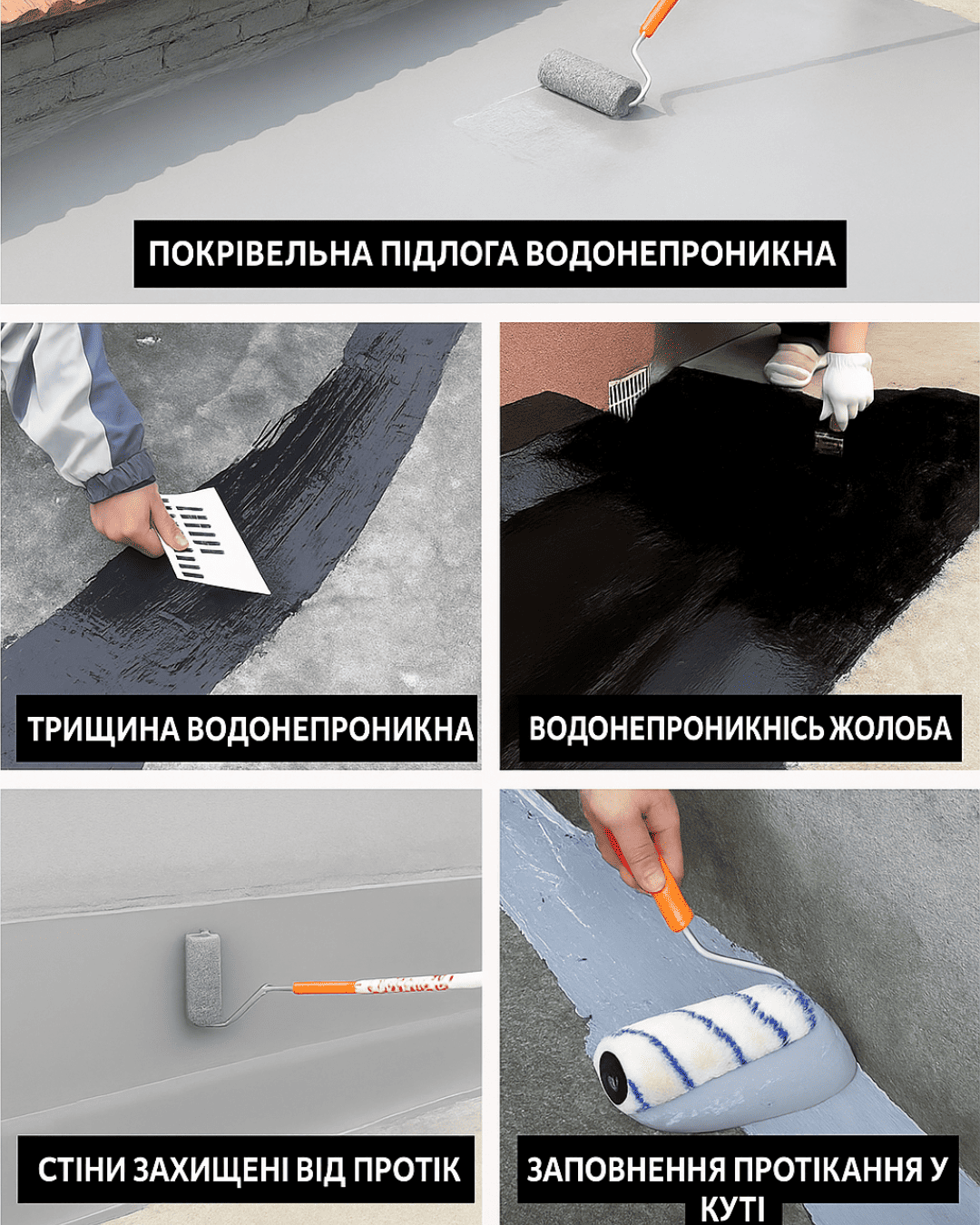 ПОКРІВЕЛЬНА ПІДЛОГА ВОДОНЕПРОНИКНА

ТРИЩИНА ВОДОНЕПРОНИКНА

ВОДОНЕПРОНИКНІСЬ ЖОЛОБА

СТІНИ ЗАХИЩЕНІ ВІД ПРОТІК

ЗАПОВНЕННЯ ПРОТІКАННЯ У КУТІ