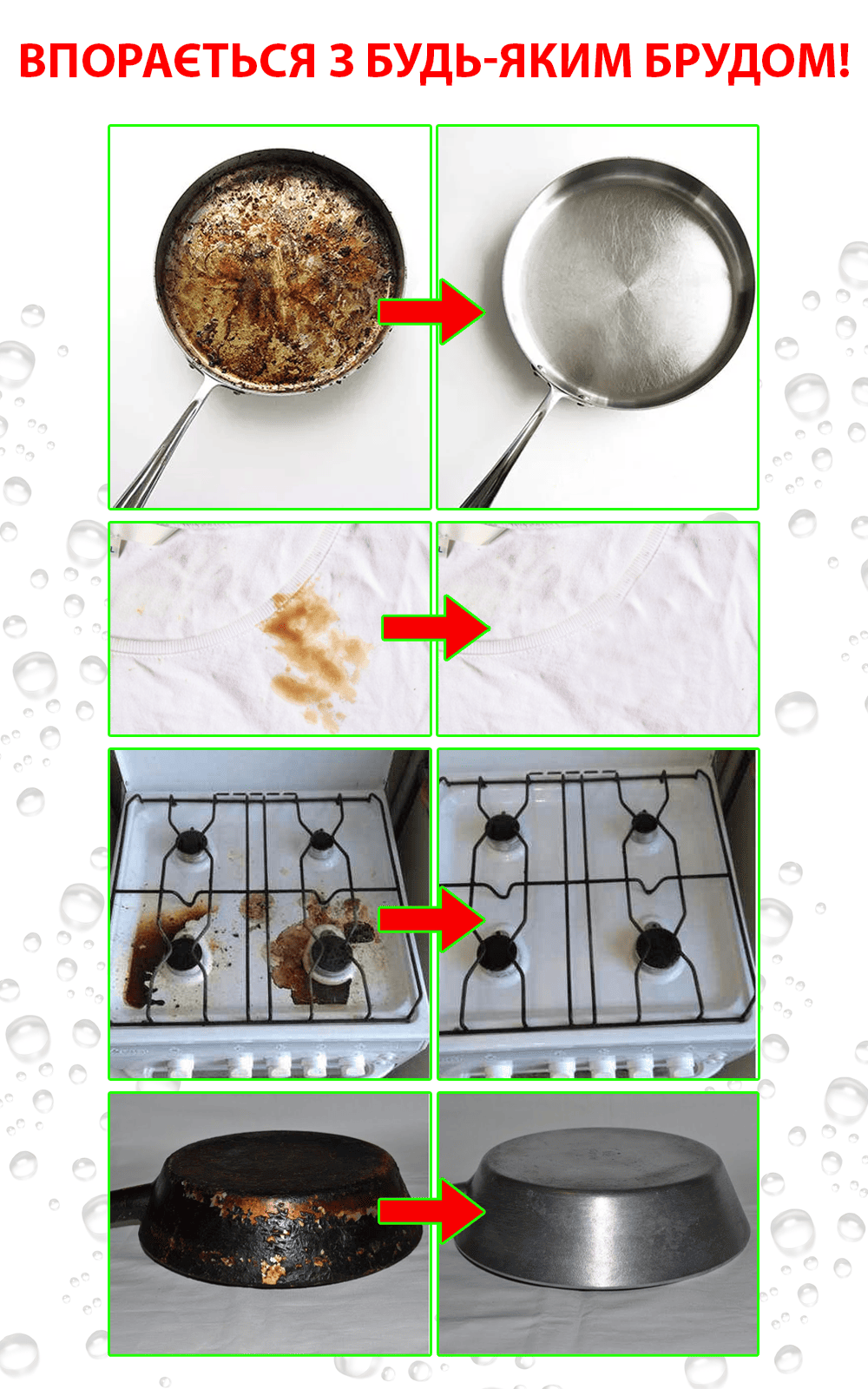 ВПОРАЄТЬСЯ З БУДЬ-ЯКИМ БРУДОМ!